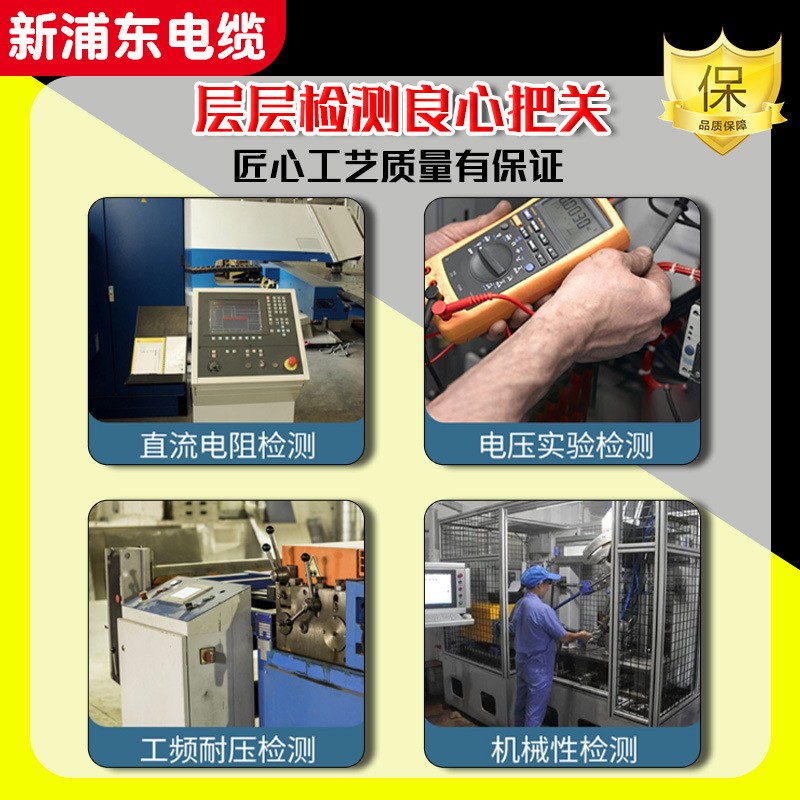 新浦东电缆

保
品质保障

层层检测良心把关

匠心工艺质量有保证

直流电阻检测

电压实验检测

工频耐压检测

机械性检测