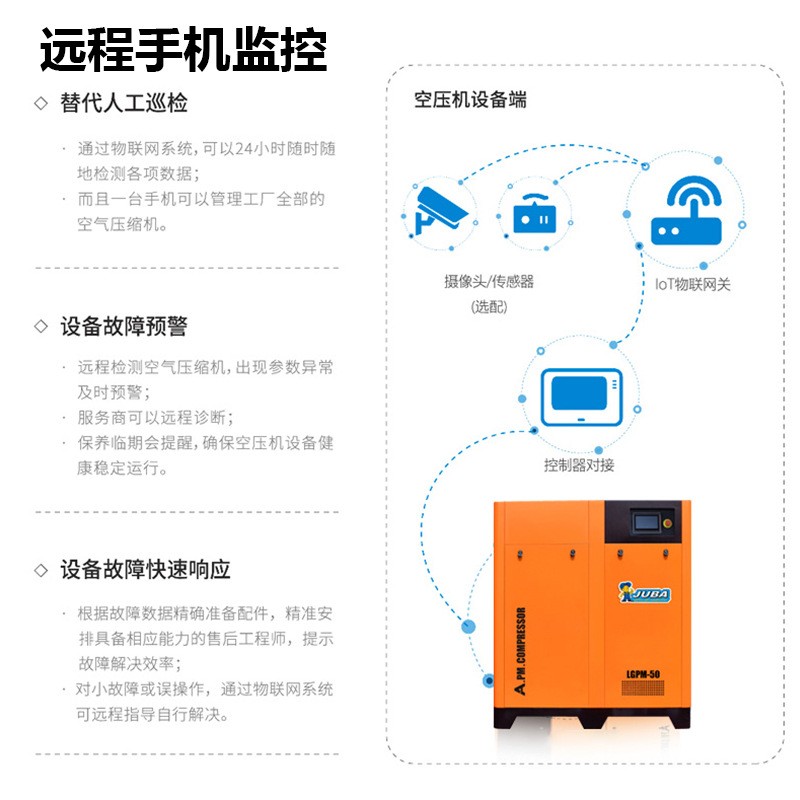 远程手机监控

◇ 替代人工巡检

· 通过物联网系统，可以24小时随时随地检测各项数据；
· 而且一台手机可以管理工厂全部的空气压缩机。

◇ 设备故障预警

· 远程检测空气压缩机，出现参数异常及时预警；
· 服务商可以远程诊断；
· 保养临期会提醒，确保空压机设备健康稳定运行。

◇ 设备故障快速响应

· 根据故障数据精确准备配件，精准安排具备相应能力的售后工程师，提示故障解决效率；
· 对小故障或误操作，通过物联网系统可远程指导自行解决。

空压机设备端

摄像头/传感器
(选配)

IoT物联网关

控制器对接

JUBA

A.PM.COMPRESSOR

LGPM-50