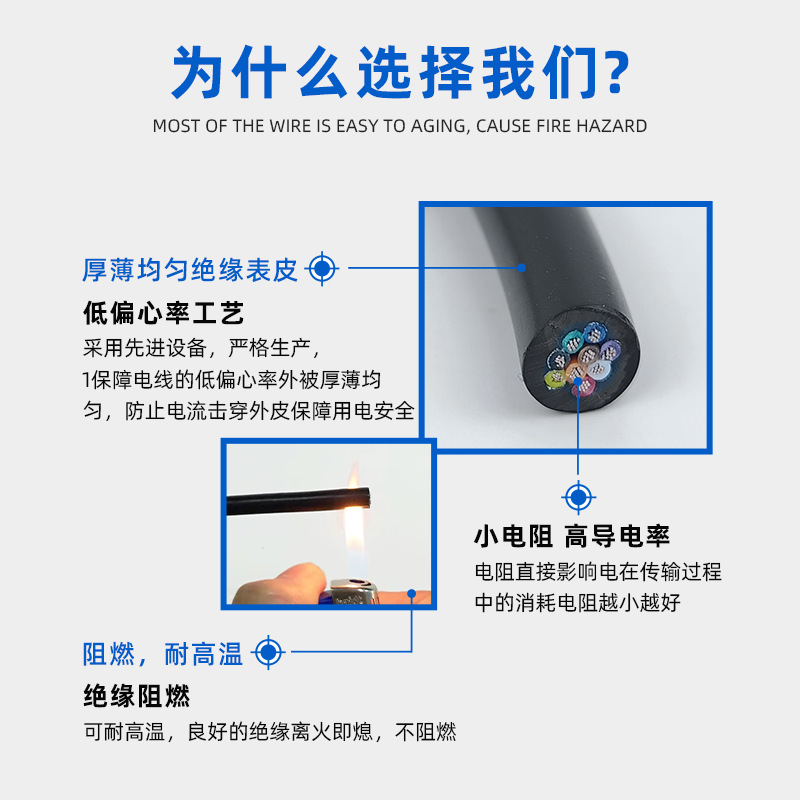 为什么选择我们?

MOST OF THE WIRE IS EASY TO AGING, CAUSE FIRE HAZARD

厚薄均匀绝缘表皮

低偏心率工艺

采用先进设备，严格生产，1保障电线的低偏心率外被厚薄均匀，防止电流击穿外皮保障用电安全

小电阻 高导电率

电阻直接影响电在传输过程中的消耗电阻越小越好

阻燃，耐高温

绝缘阻燃

可耐高温，良好的绝缘离火即熄，不阻燃